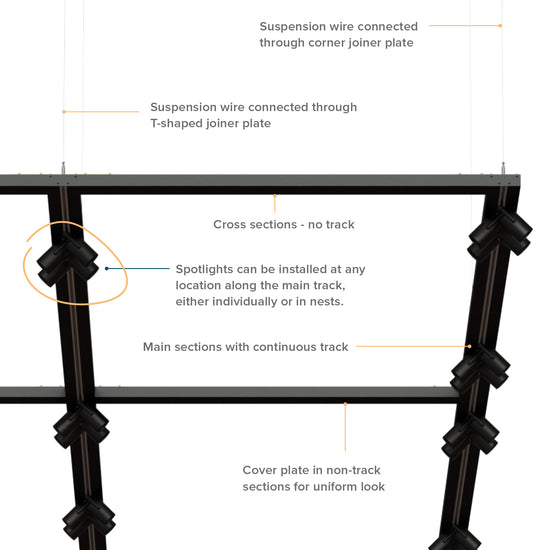 Suspension wire connected through corner joiner plate

Suspension wire connected through T-shaped joiner plate

Cross sections - no track

Spotlights can be installed at any location along the main track, either individually or in nests.

Main sections with continuous track

Cover plate in non-track sections for uniform look