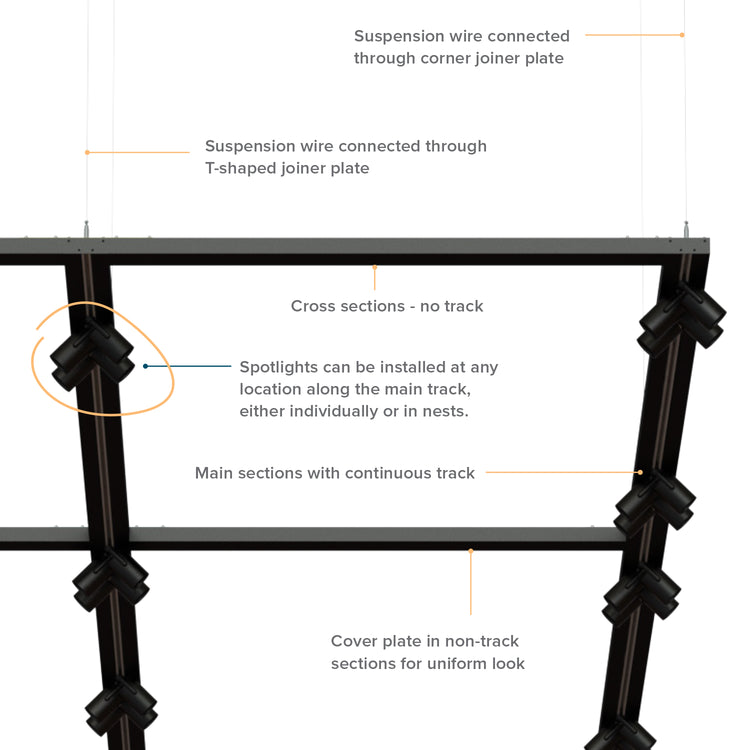 Suspension wire connected through corner joiner plate

Suspension wire connected through T-shaped joiner plate

Cross sections - no track

Spotlights can be installed at any location along the main track, either individually or in nests.

Main sections with continuous track

Cover plate in non-track sections for uniform look